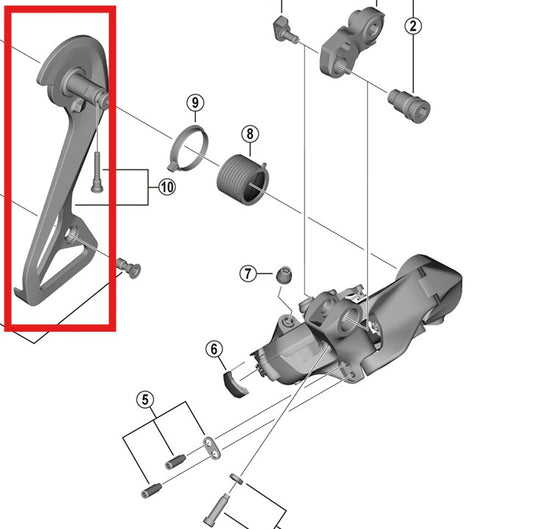 2

9

8

10

7

6

5