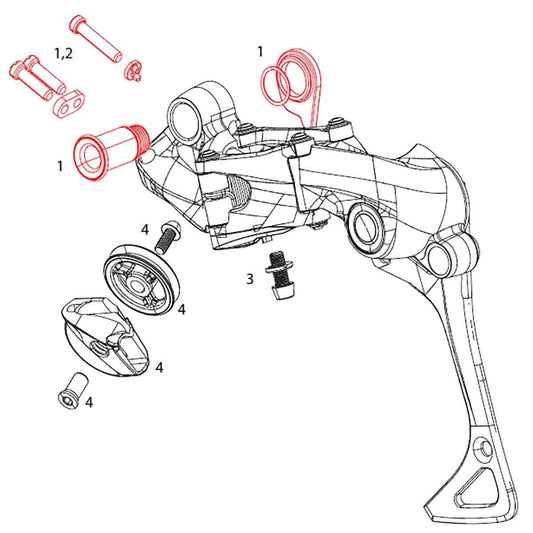 1,2
1
1
4
3
4
4
4