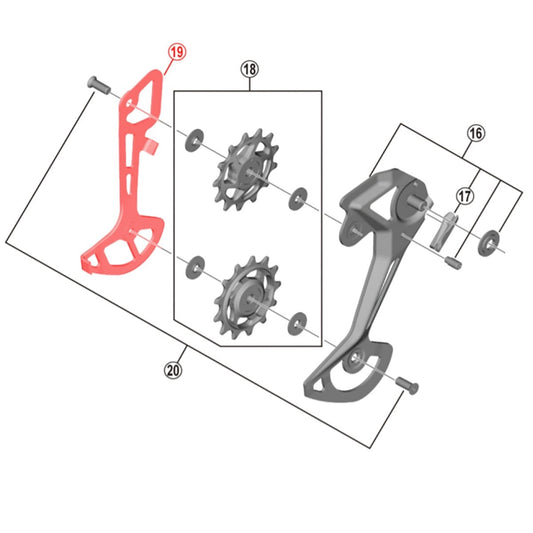 19
18
16
17
20