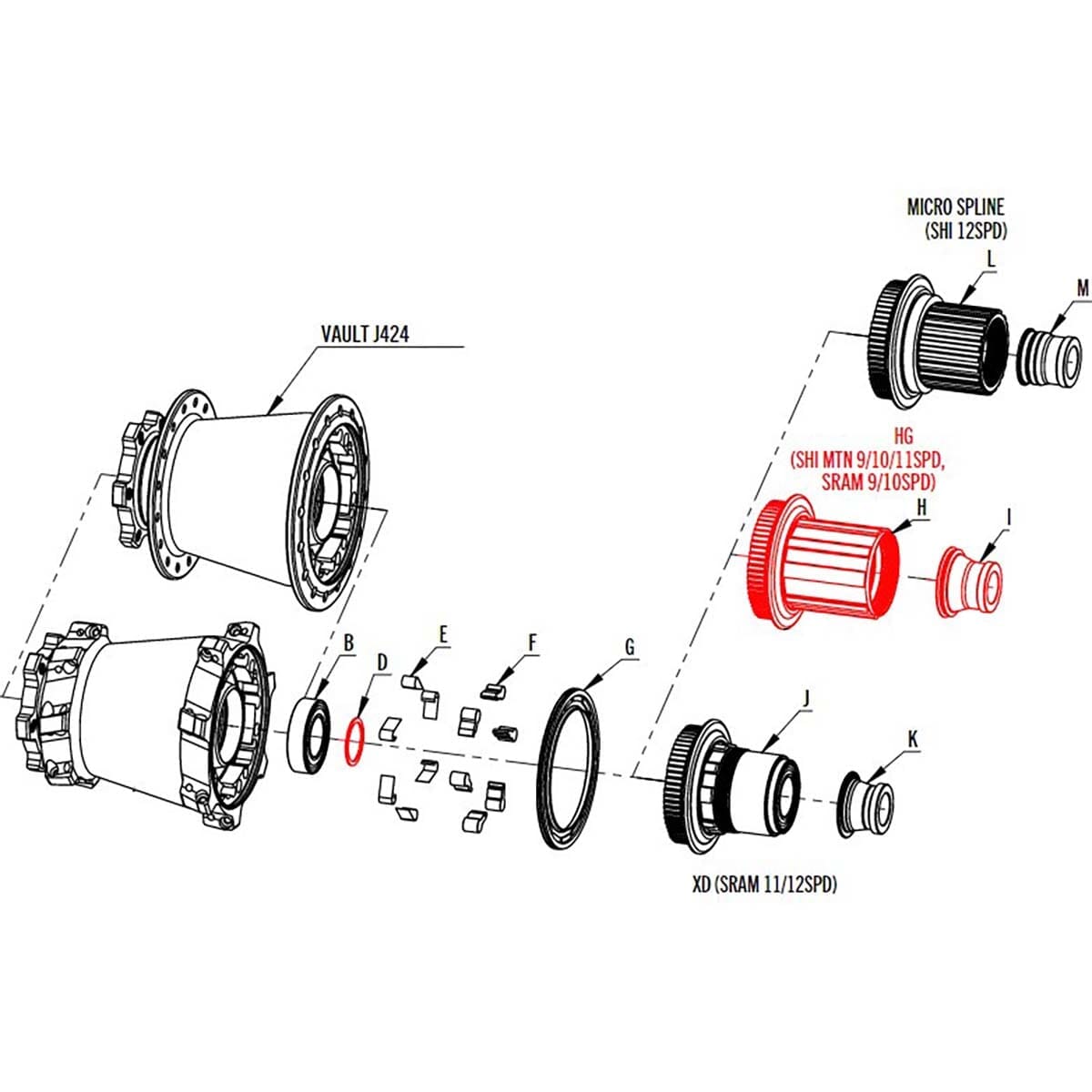 MICRO SPLINE
(SHI 12SPD)

L

M

VAULT J424

HG
(SHI MTN 9/10/11SPD,
SRAM 9/10SPD)

H

I

B

D

E

F

G

J

K

XD (SRAM 11/12SPD)