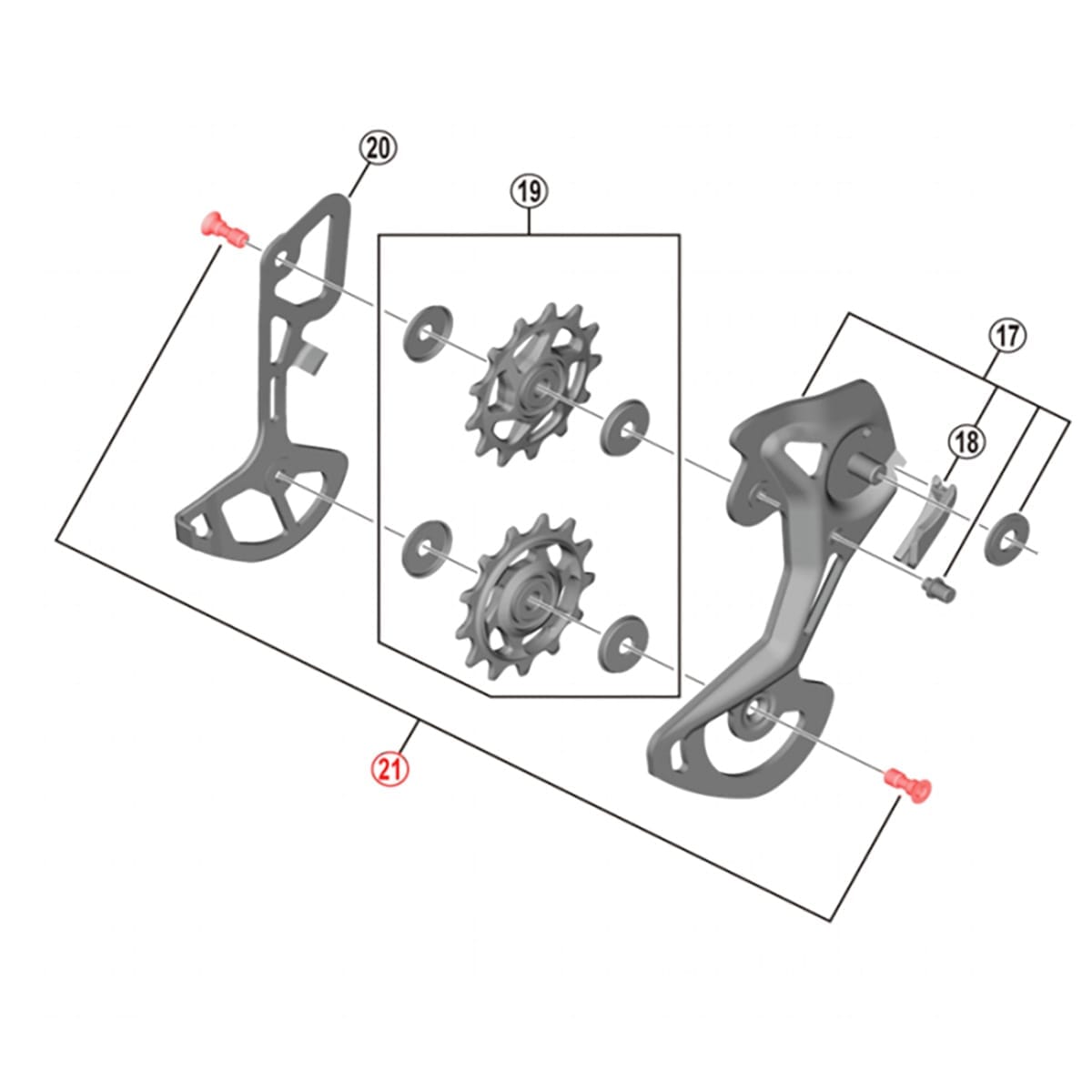 20
19
17
18
21