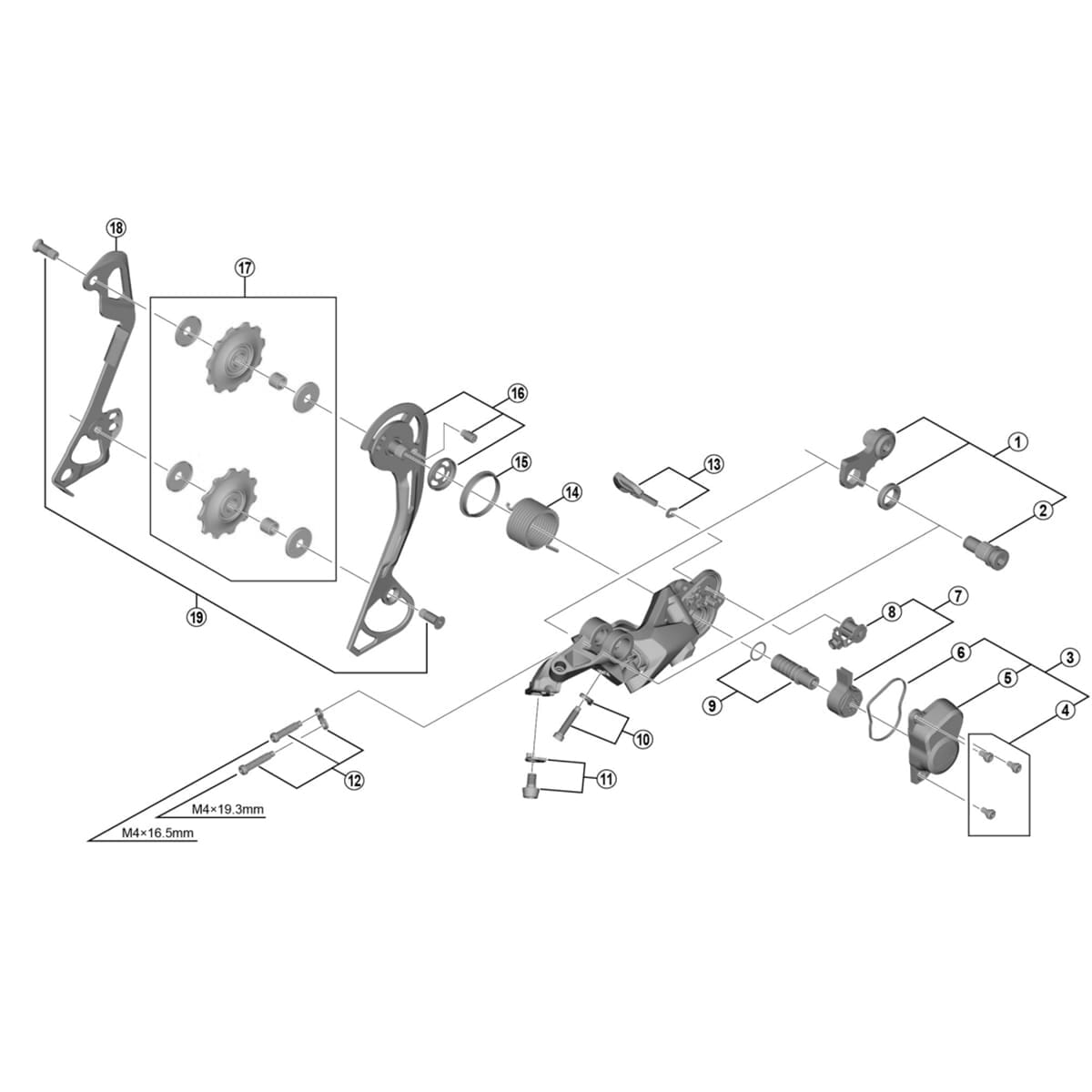 18
17
16
15
14
13
1
2
19
8
7
6
3
5
4
9
10
11
12
M4×19.3mm
M4×16.5mm