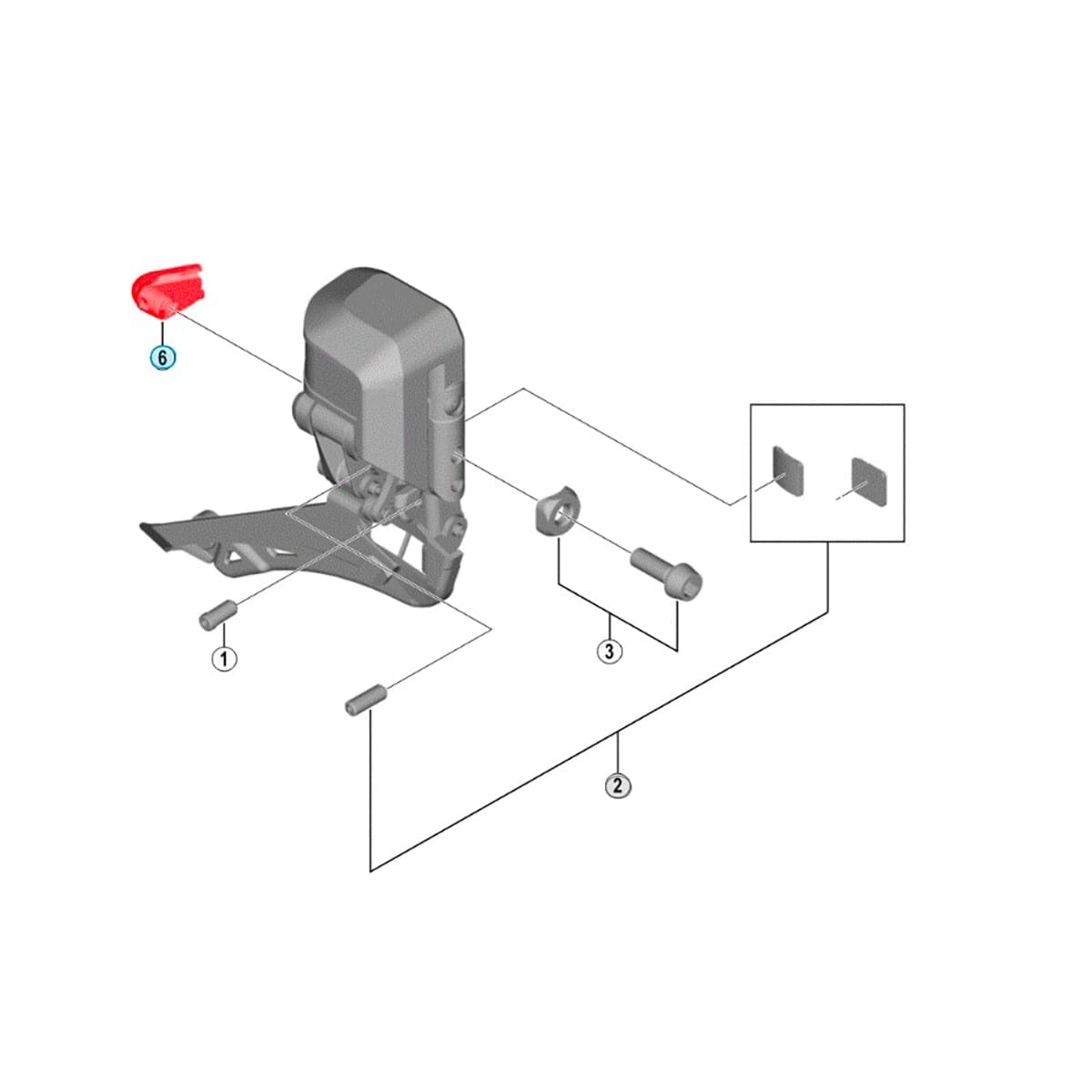 6
1
3
2