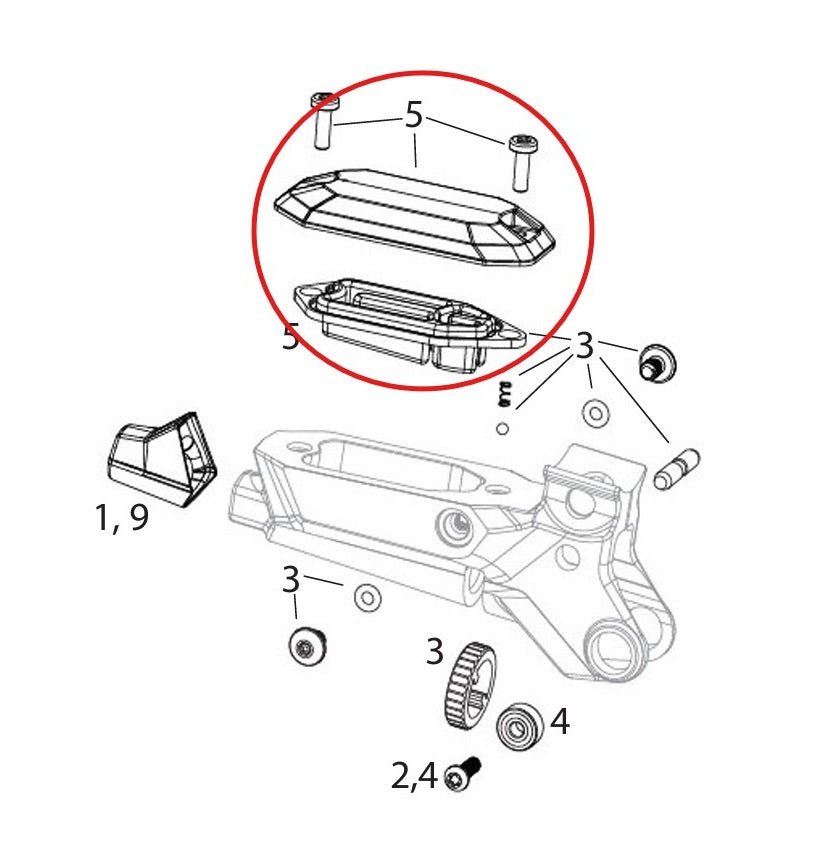 5
5
3
1, 9
3
3
4
2,4